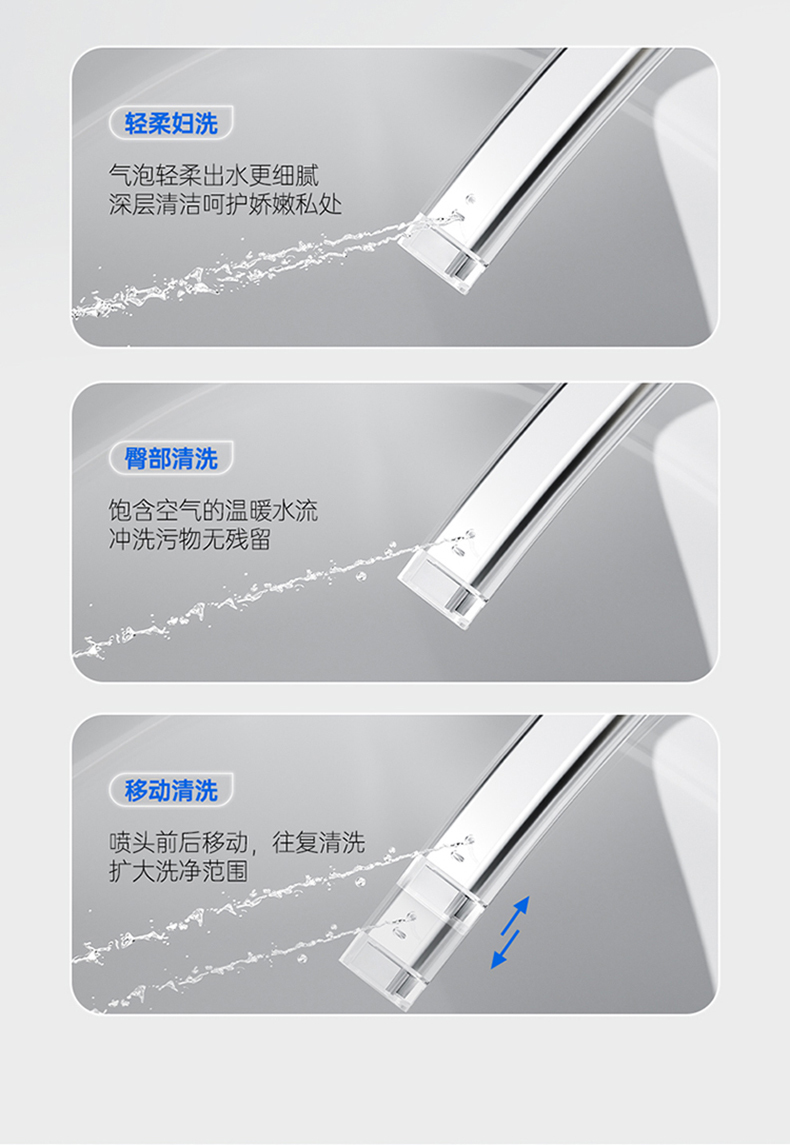 轻柔妇洗

气泡轻柔出水更细腻
深层清洁呵护娇嫩私处

臀部清洗

饱含空气的温暖水流
冲洗污物无残留

移动清洗

喷头前后移动，往复清洗
扩大洗净范围