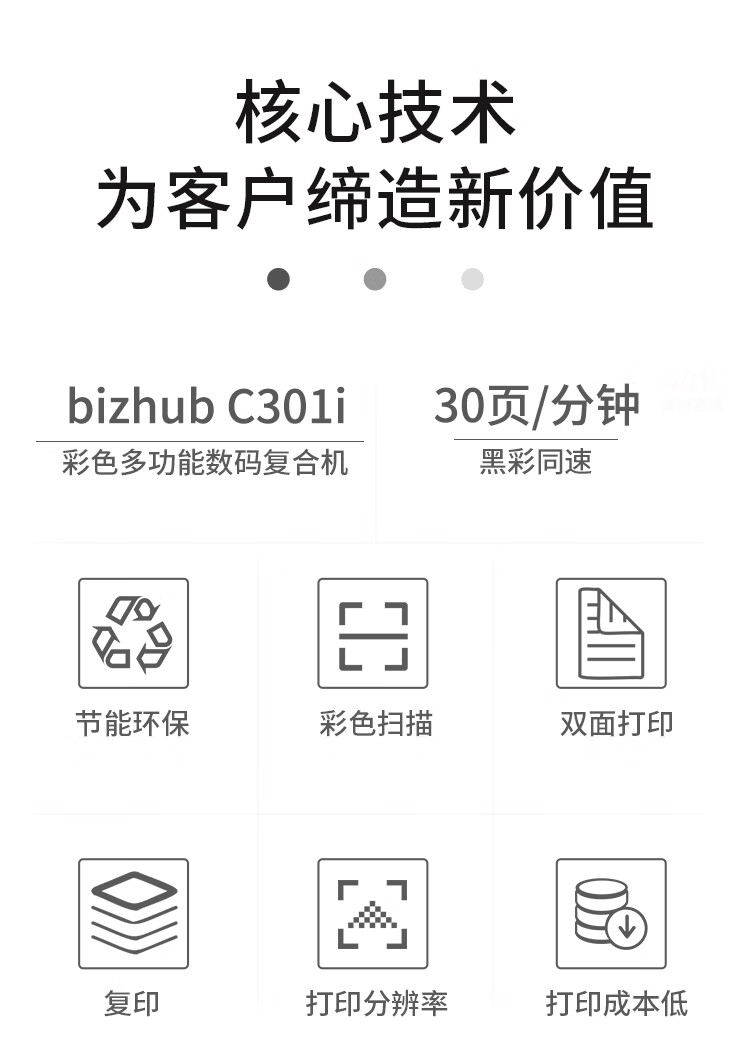 核心技术
为客户缔造新价值

bizhub C301i
彩色多功能数码复合机

30页/分钟
黑彩同速

节能环保

彩色扫描

双面打印

复印

打印分辨率

打印成本低