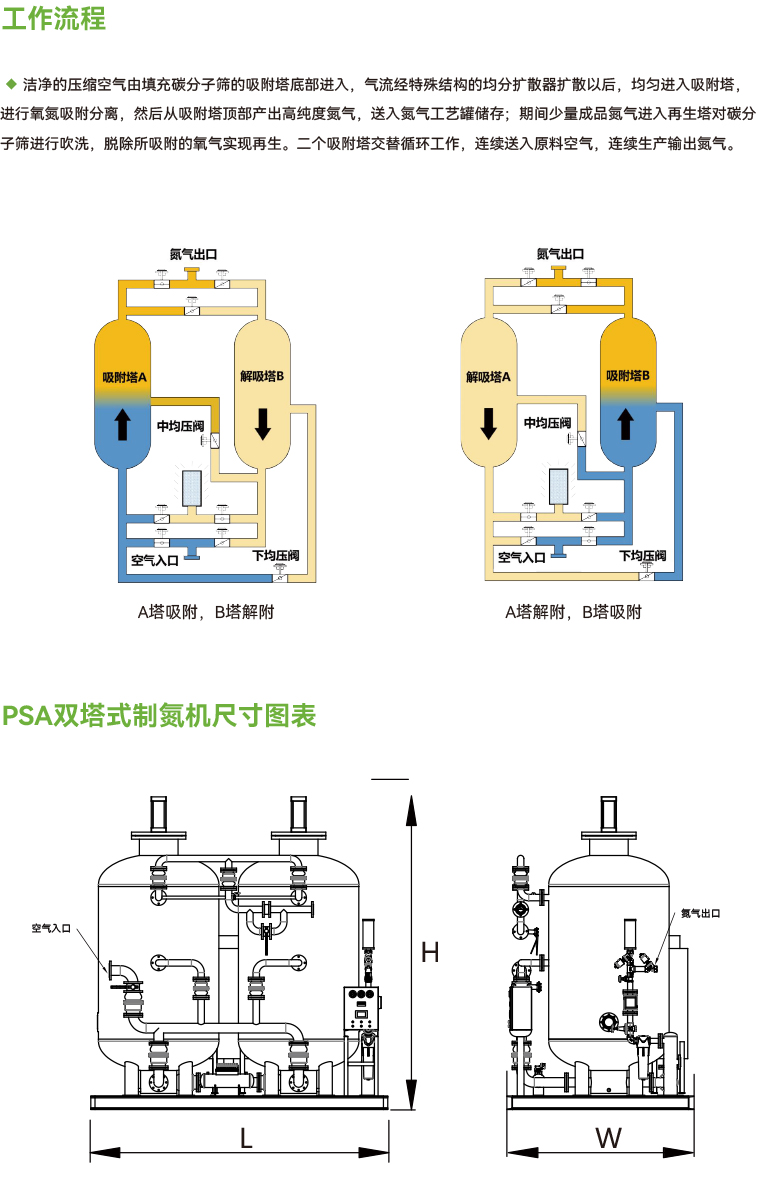 工作流程

◆ 洁净的压缩空气由填充碳分子筛的吸附塔底部进入，气流经特殊结构的均分扩散器扩散以后，均匀进入吸附塔，进行氧氮吸附分离，然后从吸附塔顶部产出高纯度氮气，送入氮气工艺罐储存；期间少量成品氮气进入再生塔对碳分子筛进行吹洗，脱除所吸附的氧气实现再生。二个吸附塔交替循环工作，连续送入原料空气，连续生产输出氮气。

氮气出口
吸附塔A
解吸塔B
中均压阀
空气入口
下均压阀
A塔吸附，B塔解附

氮气出口
解吸塔A
吸附塔B
中均压阀
空气入口
下均压阀
A塔解附，B塔吸附

PSA双塔式制氮机尺寸图表

空气入口
H
L
氮气出口
W