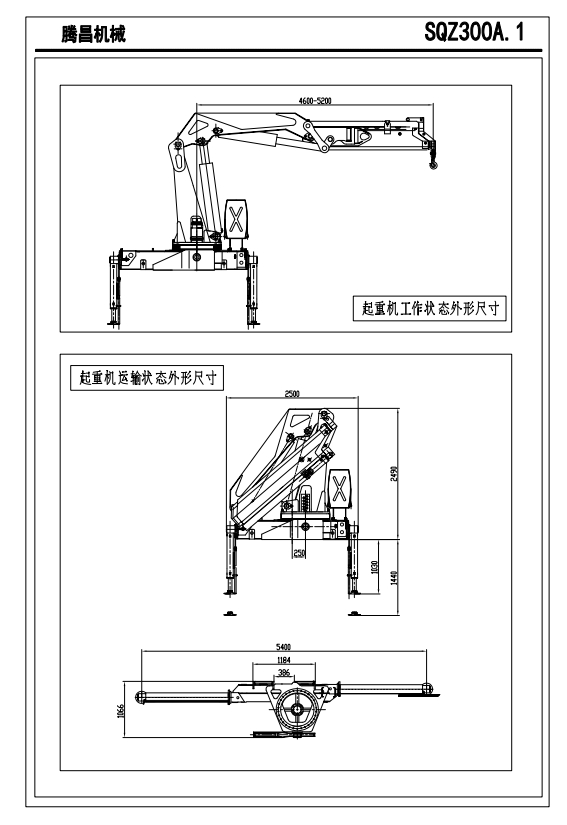 腾昌机械

SQZ300A.1

4600-5200

起重机工作状态外形尺寸

起重机运输状态外形尺寸

2500

2490

250

1030

1440

5400

1184

386

1066