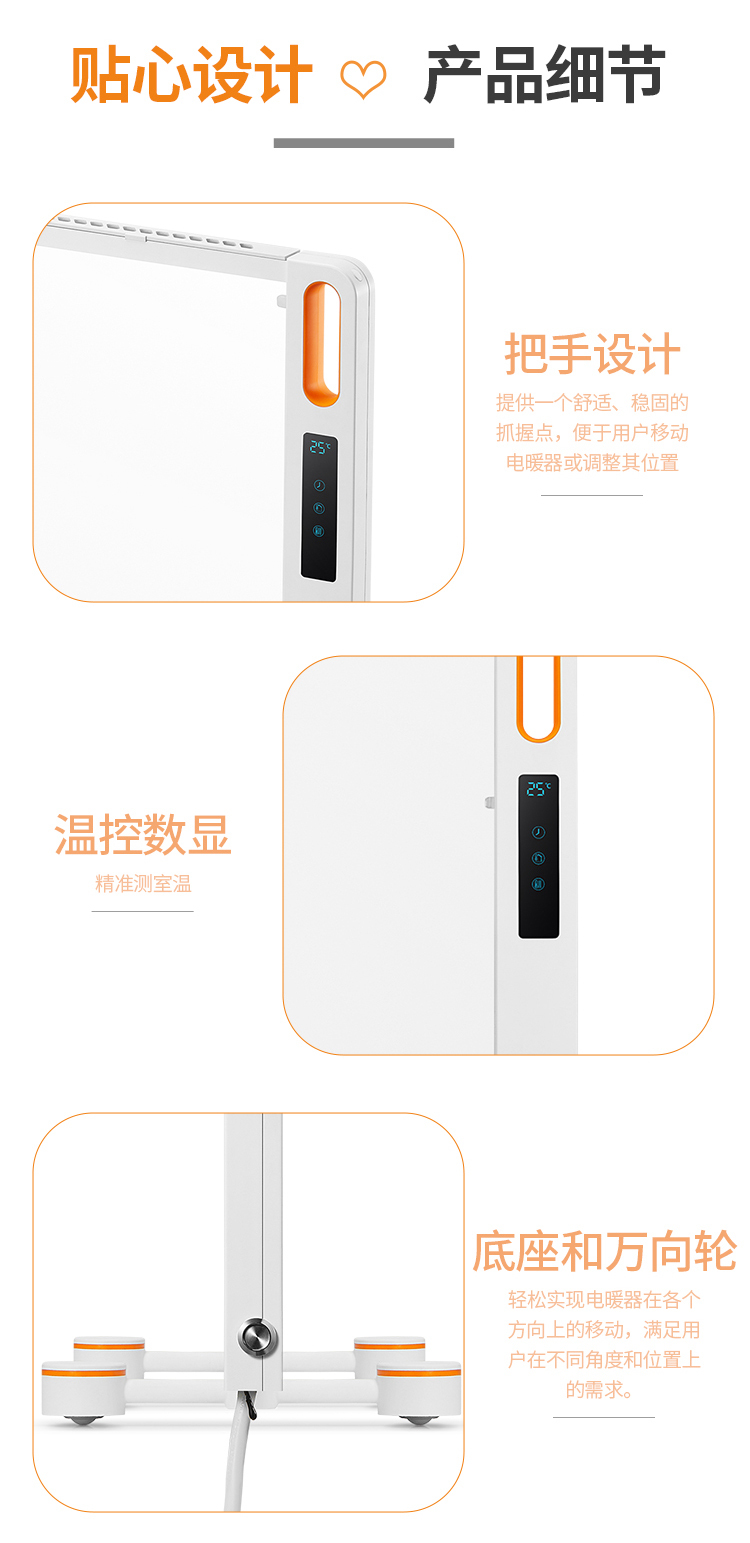 贴心设计 ♡ 产品细节

25℃

把手设计
提供一个舒适、稳固的抓握点，便于用户移动电暖器或调整其位置

温控数显
精准测室温

25℃

底座和万向轮
轻松实现电暖器在各个方向上的移动，满足用户在不同角度和位置上的需求。