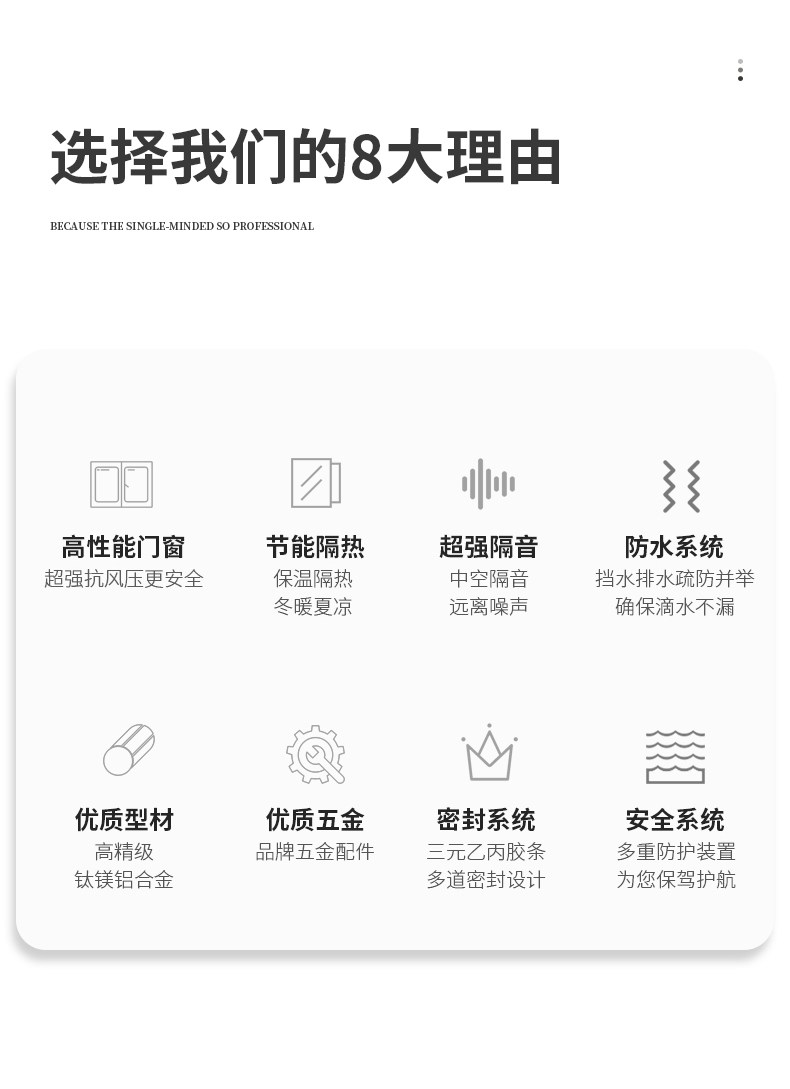 选择我们的8大理由

BECAUSE THE SINGLE-MINDED SO PROFESSIONAL

高性能门窗
超强抗风压更安全

节能隔热
保温隔热
冬暖夏凉

超强隔音
中空隔音
远离噪声

防水系统
挡水排水疏防并举
确保滴水不漏

优质型材
高精级
钛镁铝合金

优质五金
品牌五金配件

密封系统
三元乙丙胶条
多道密封设计

安全系统
多重防护装置
为您保驾护航